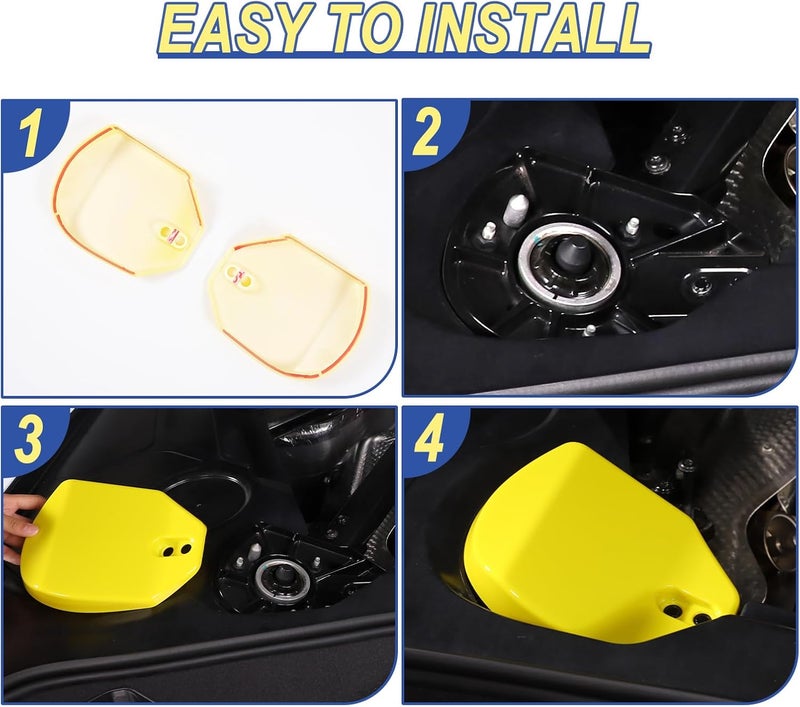 EASY TO INSTALL

1

2

3

4